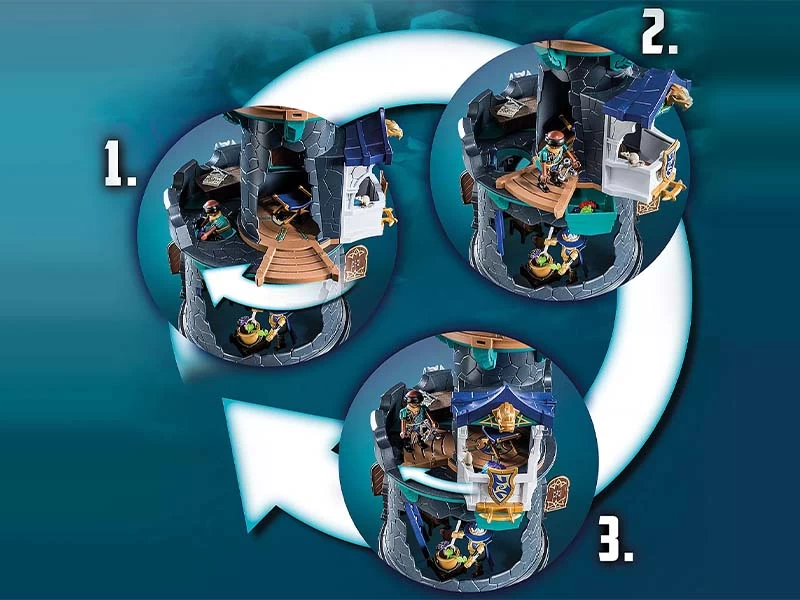 1.

2.

3.